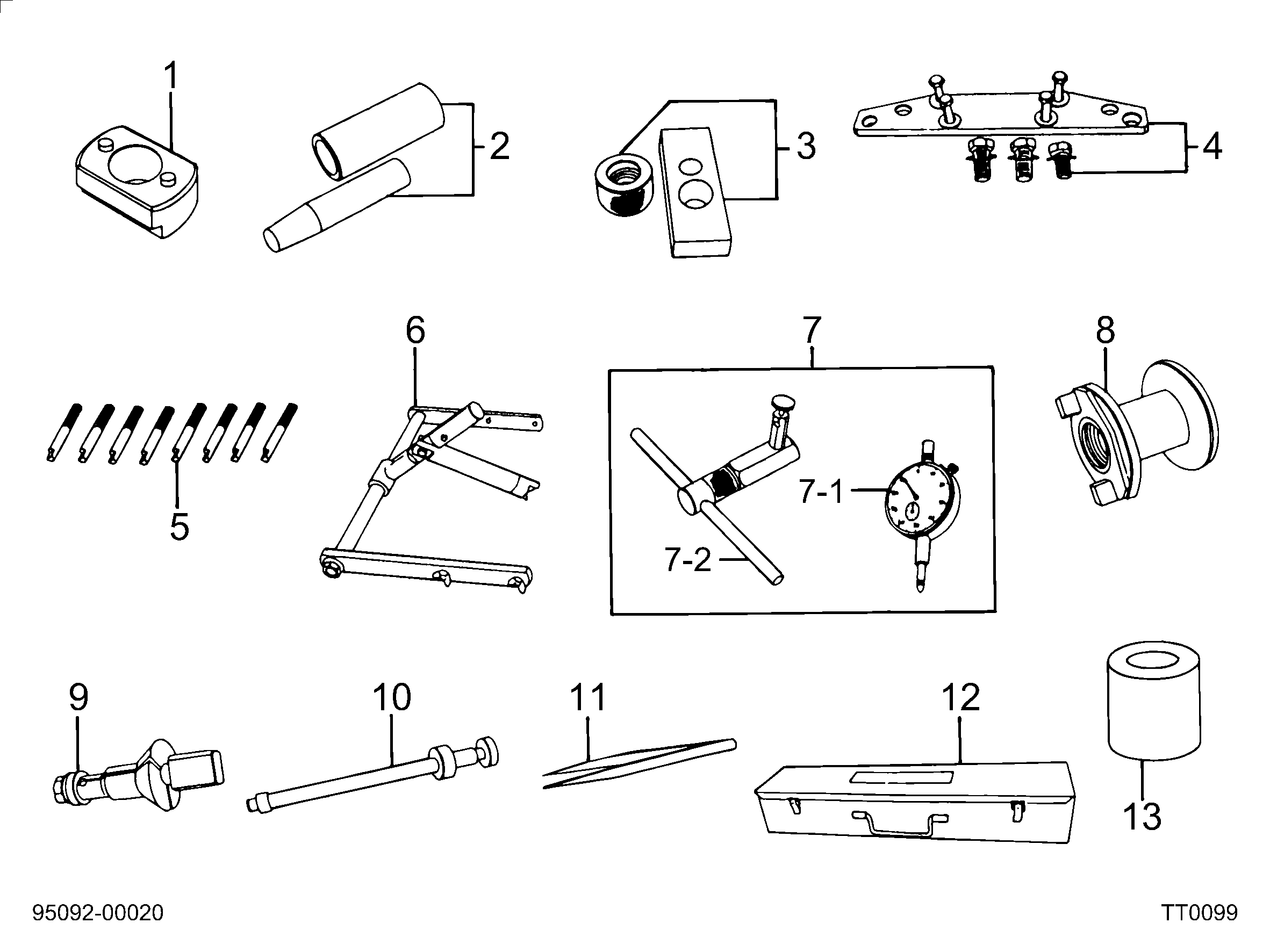 1
2
3
4
5
6
7
7-1
7-2
8
9
10
11
12
13
95092-00020
TT0099