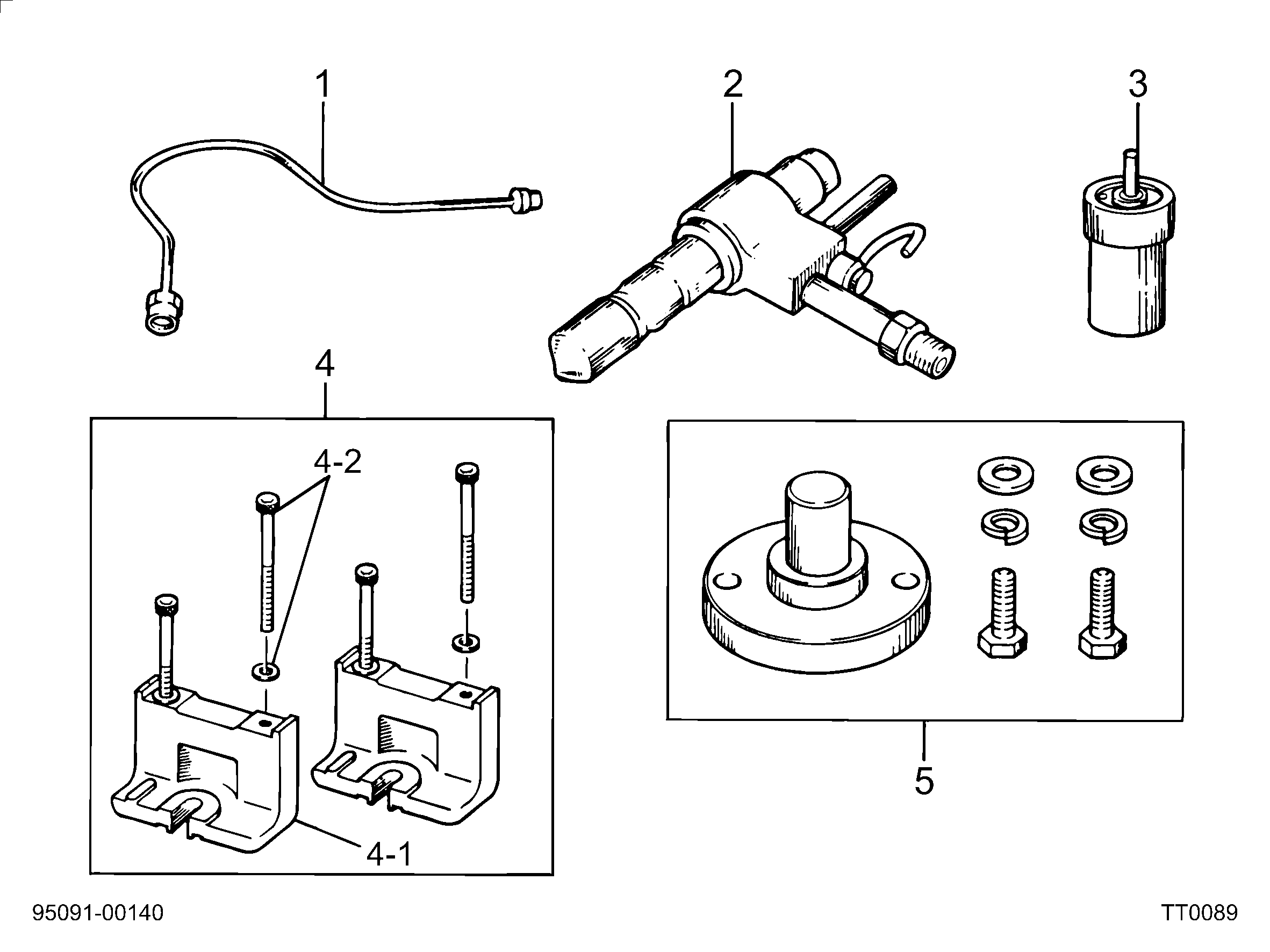 1
2
3
4
4-2
4-1
5
95091-00140
TT0089