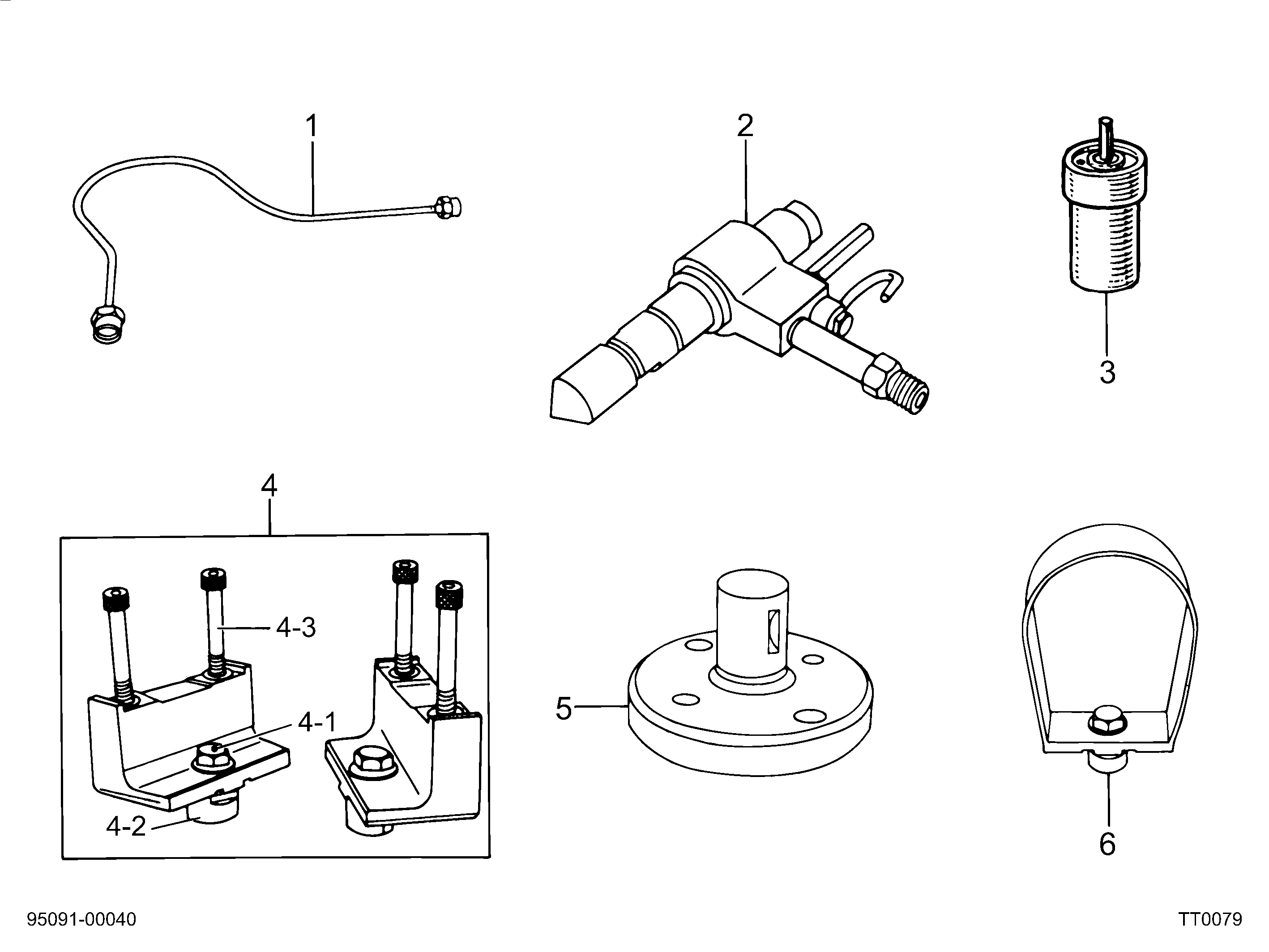 1
2
3
4
4-3
4-1
4-2
5
6
95091-00040
TT0079