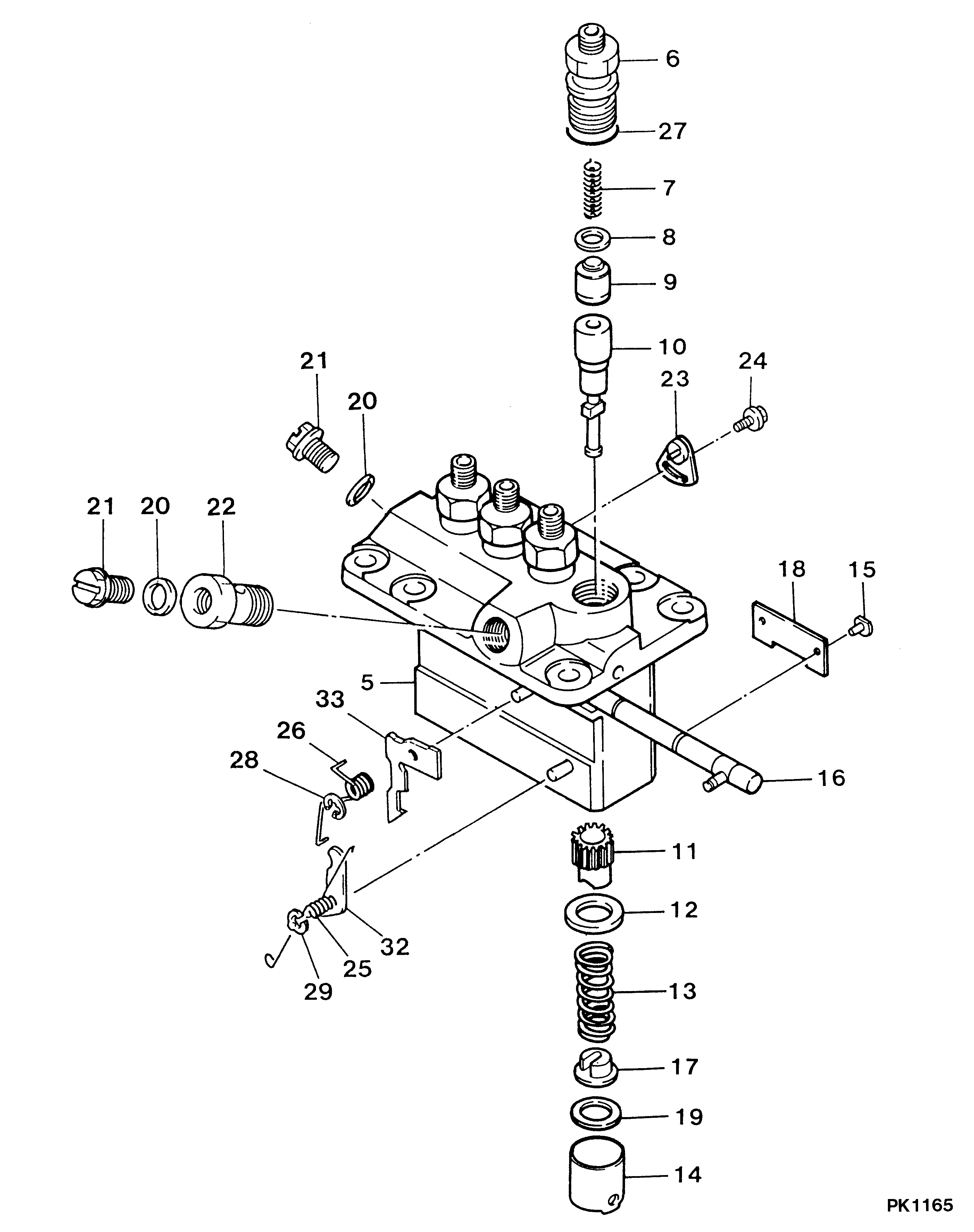 6
27
7
8
9
10
21
20
23
24
21
20
22
18
15
5
33
26
28
16
11
12
32
25
29
13
17
19
14
PK1165