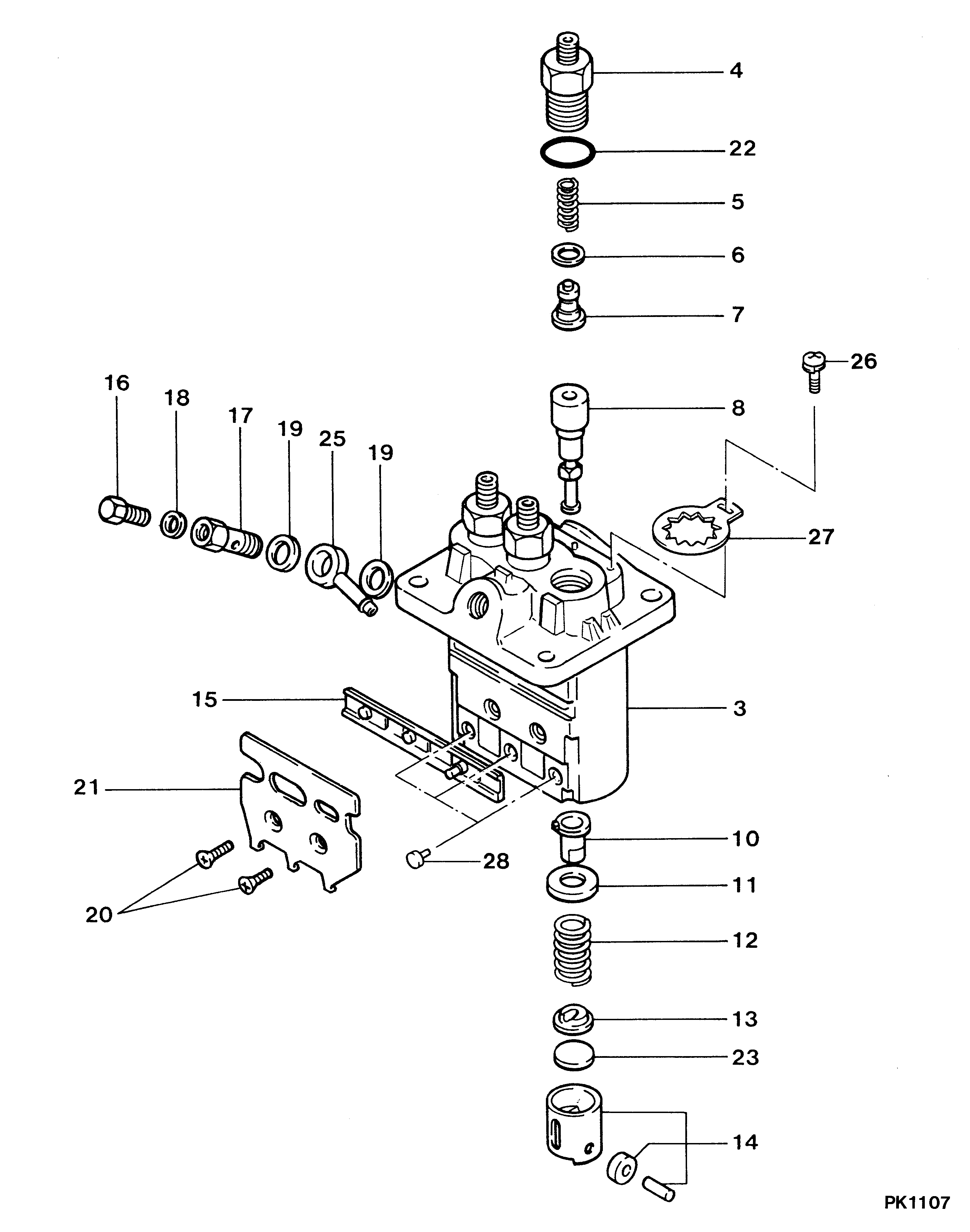 4
22
5
6
7
26
16
18
17
19
25
19
8
27
15
3
21
10
28
11
20
12
13
23
14
PK1107