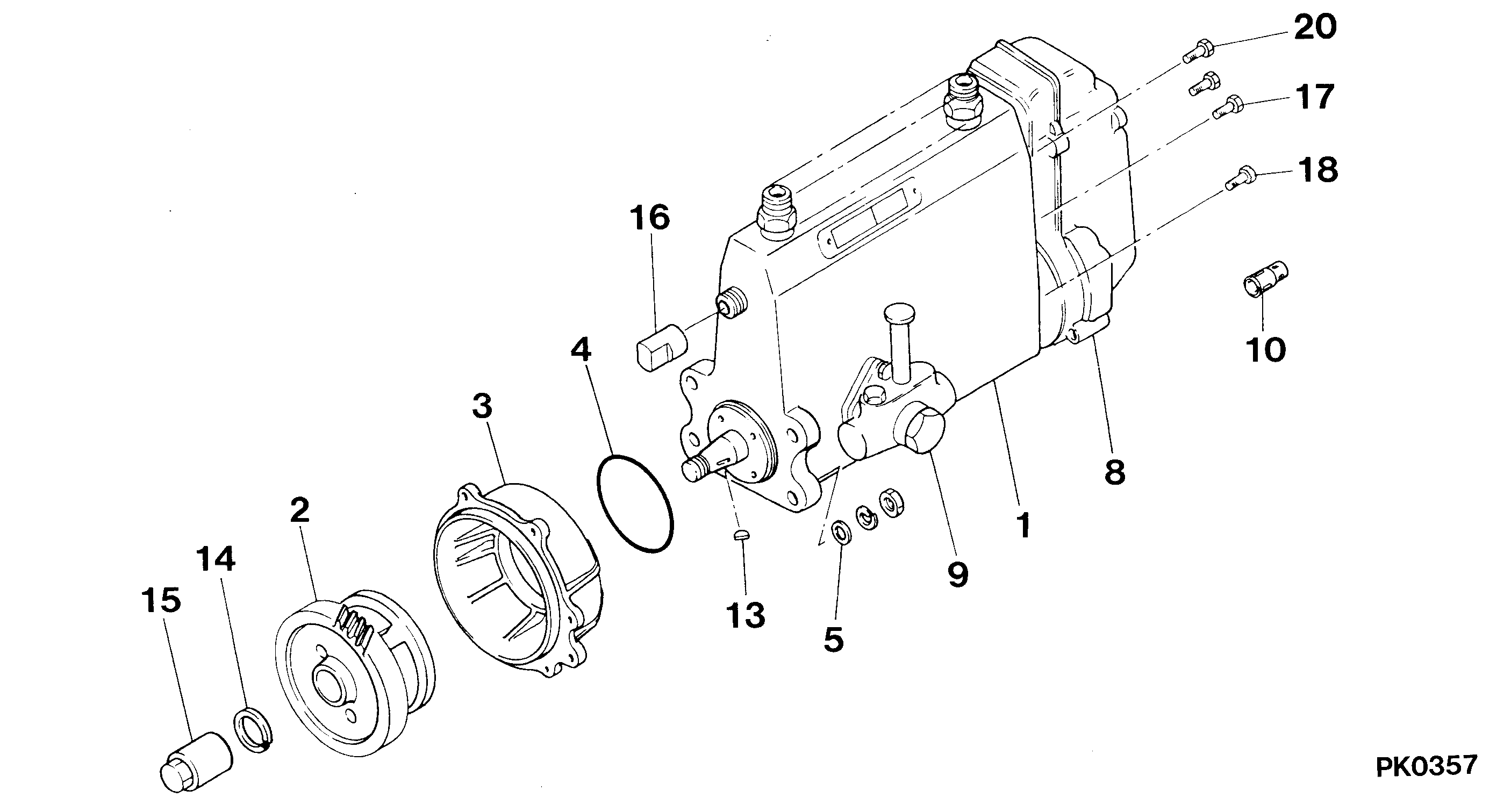 20
17
18
16
10
4
3
8
1
2
9
14
15
13
5
PK0357