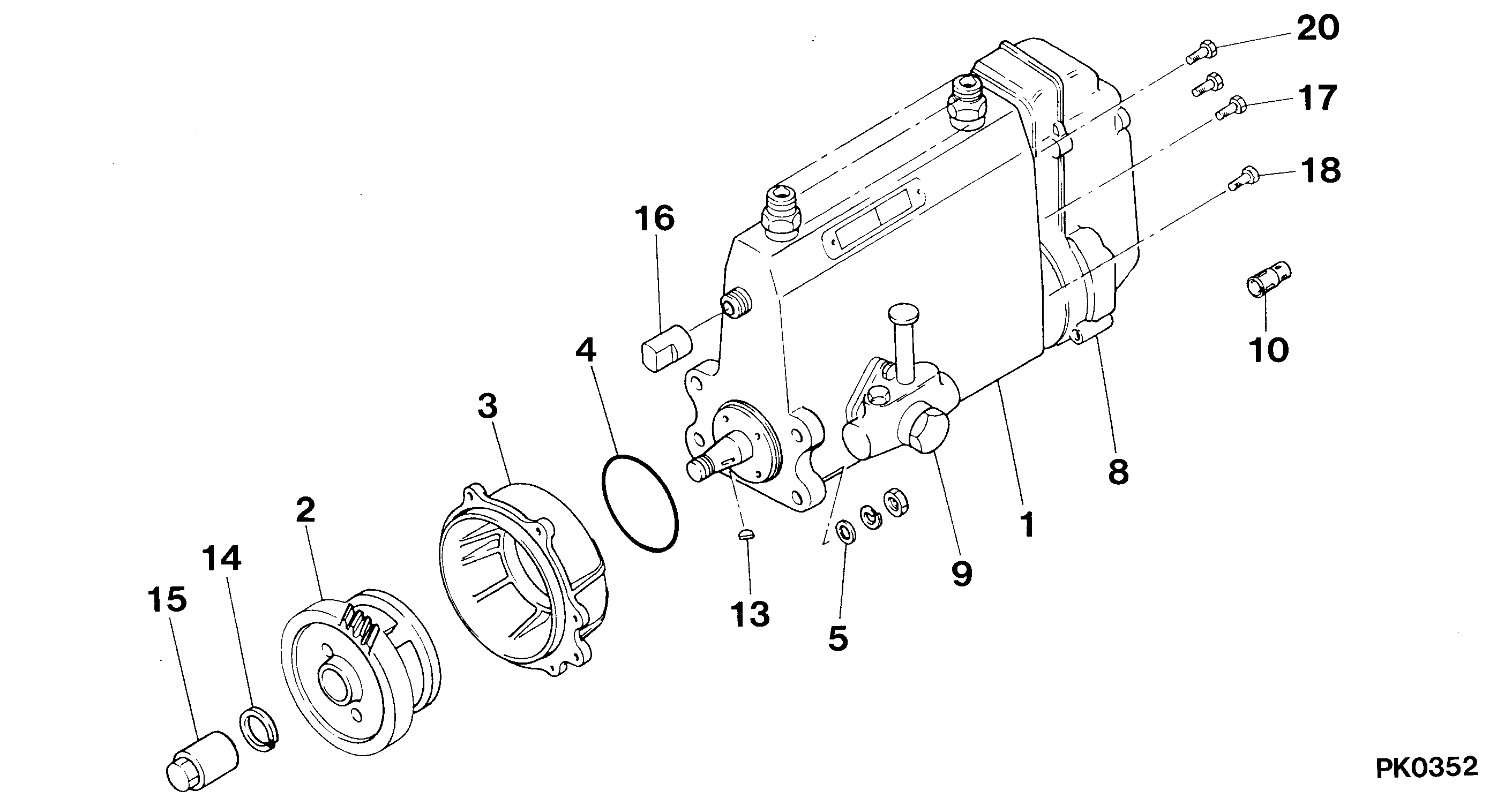 20
17
18
16
10
4
3
8
1
2
9
14
15
13
5
PK0352