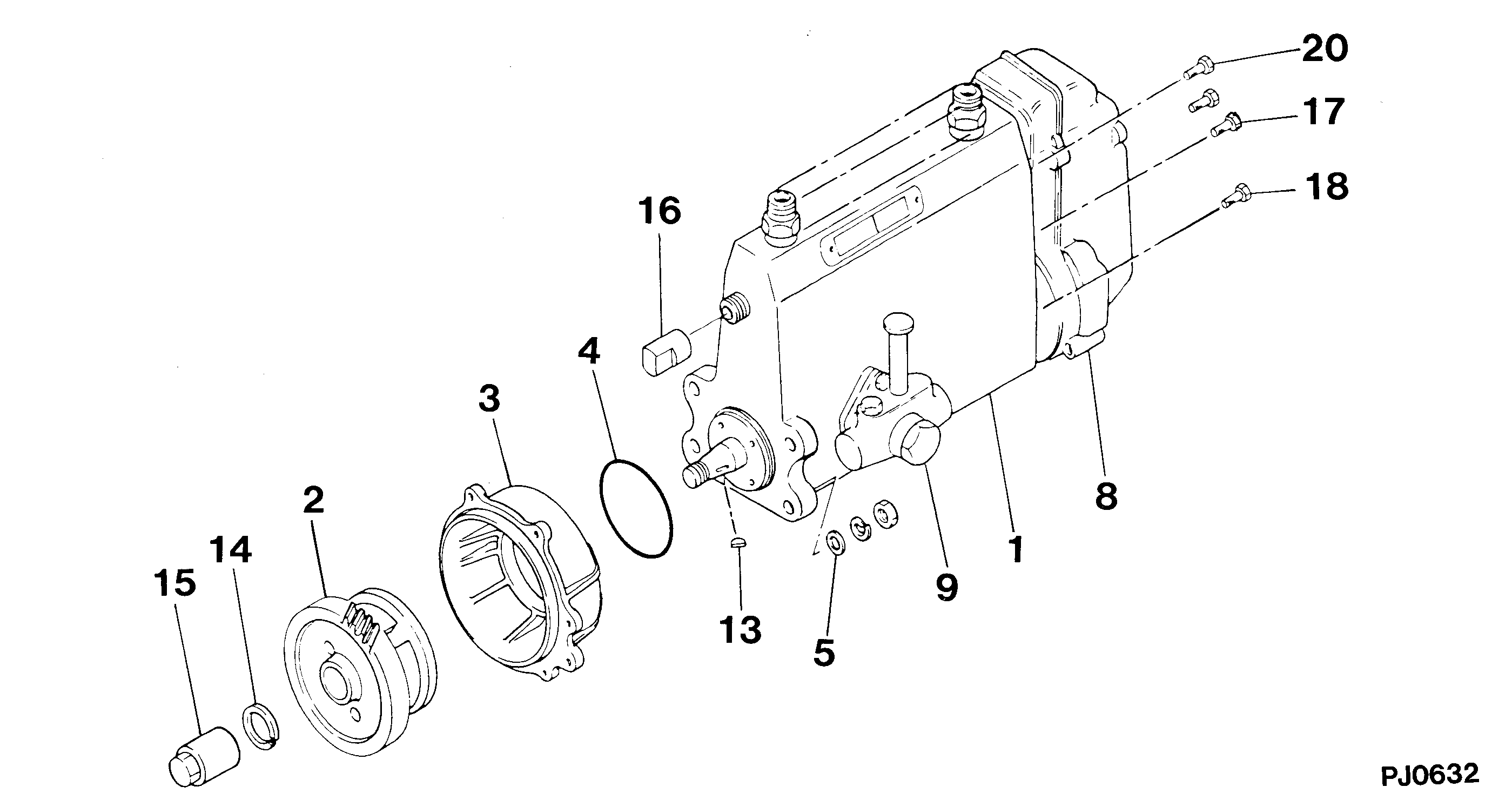 20
17
18
16
4
3
2
14
15
13
5
9
1
8
PJ0632