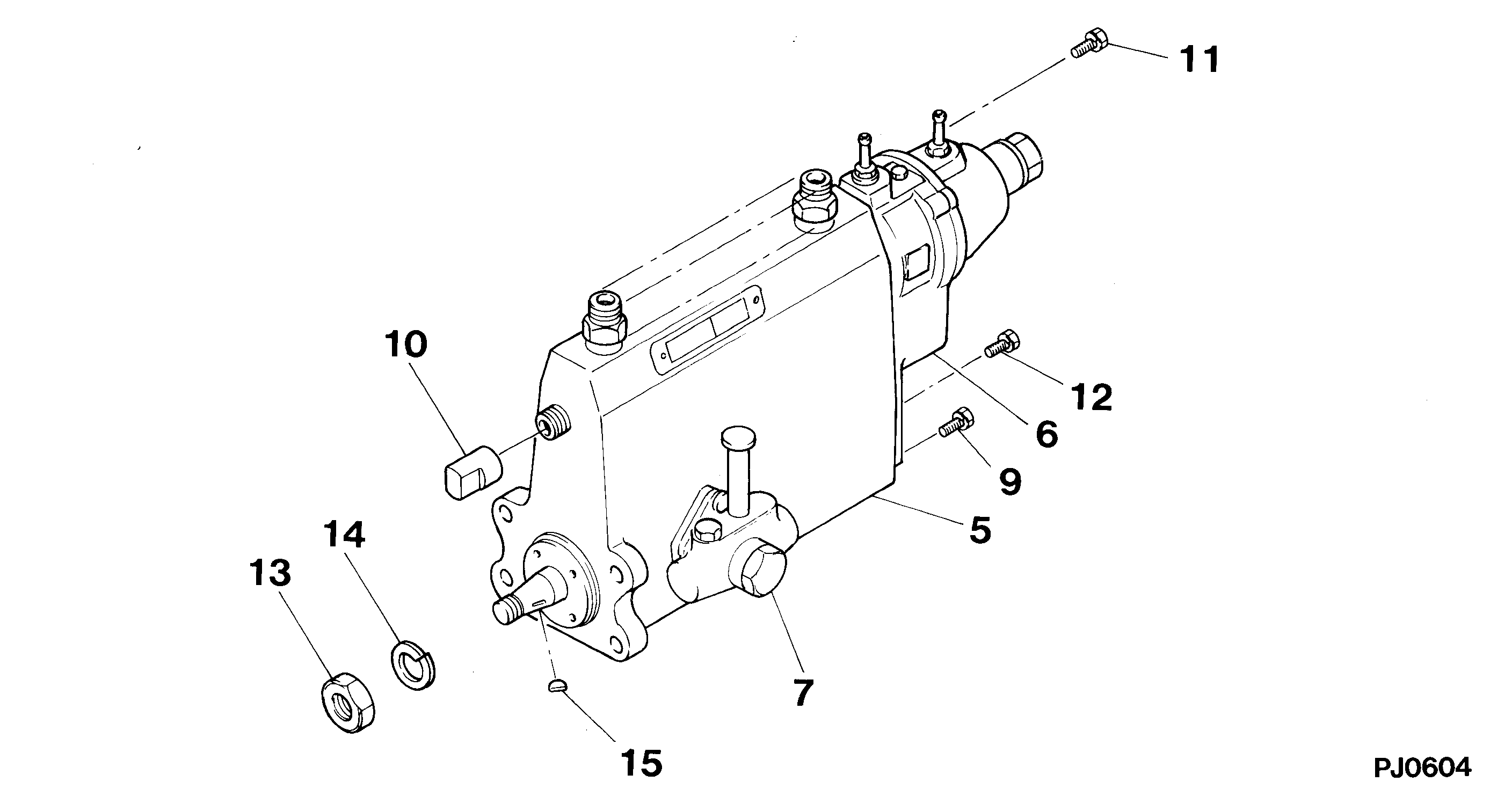 11

10

12

6

9

5

14

13

7

15

PJ0604