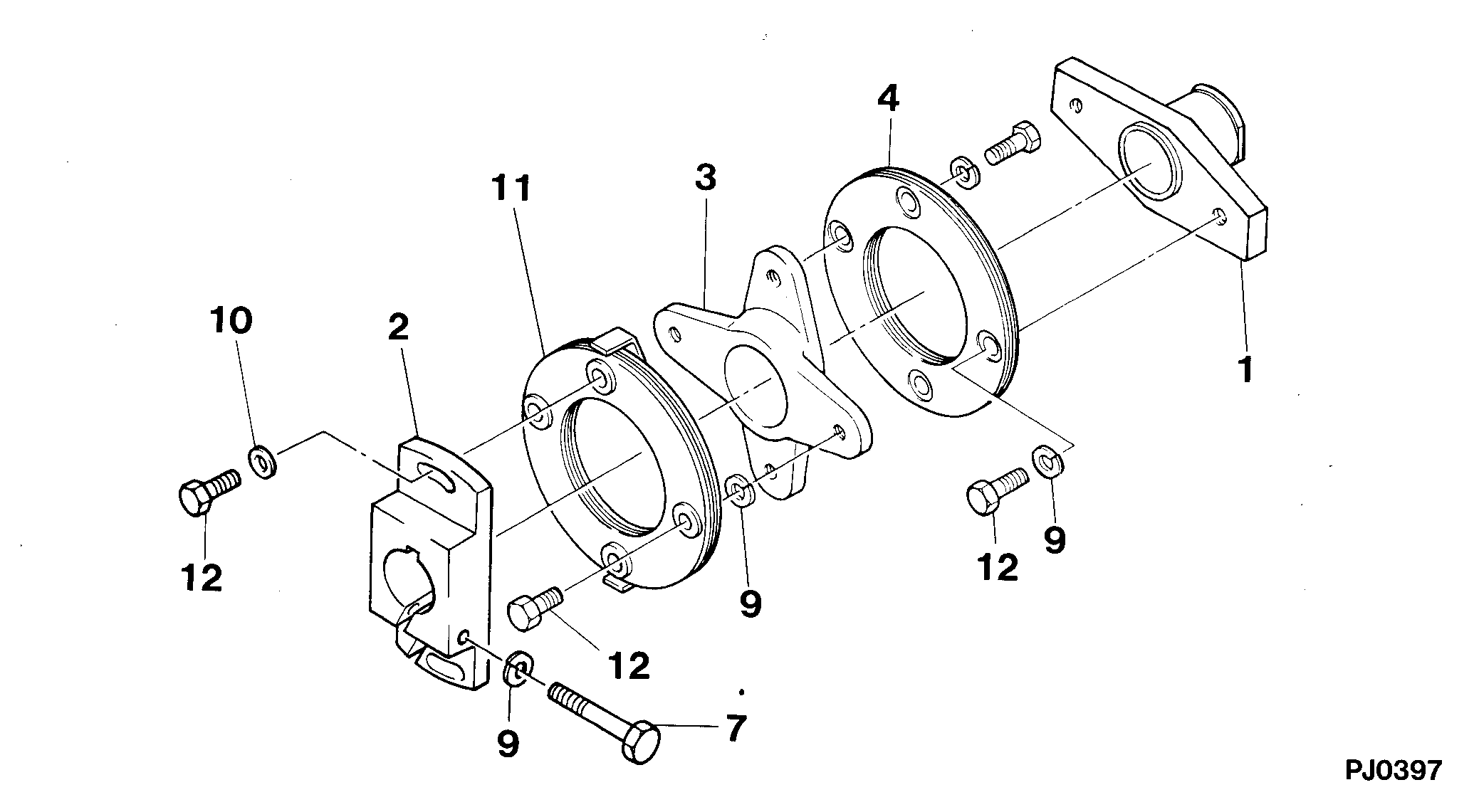 4
3
11
10
2
1
12
9
12
9
12
9
7
PJ0397