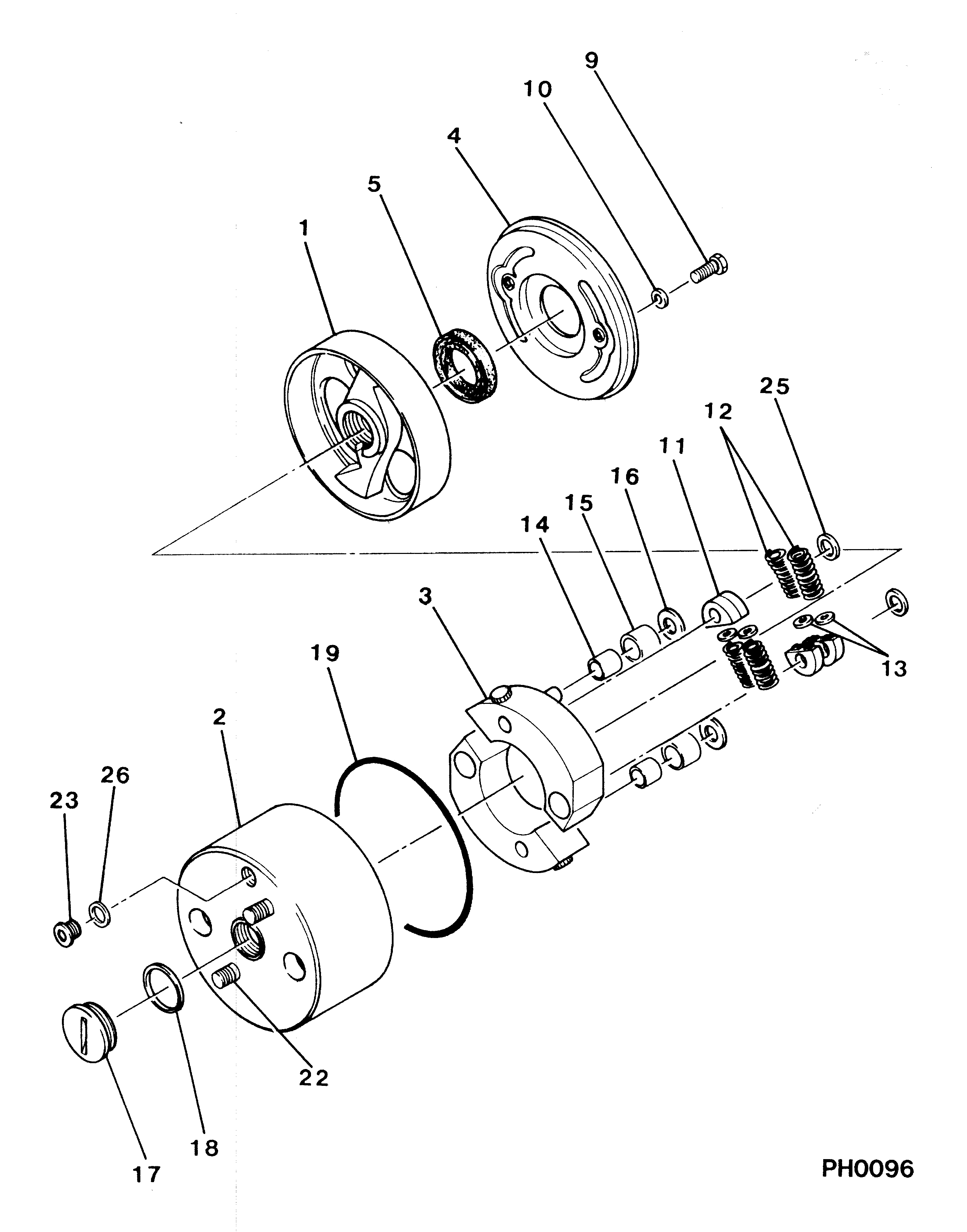 9
10
4
5
1
25
12
11
16
15
14
3
13
19
2
26
23
22
18
17
PH0096