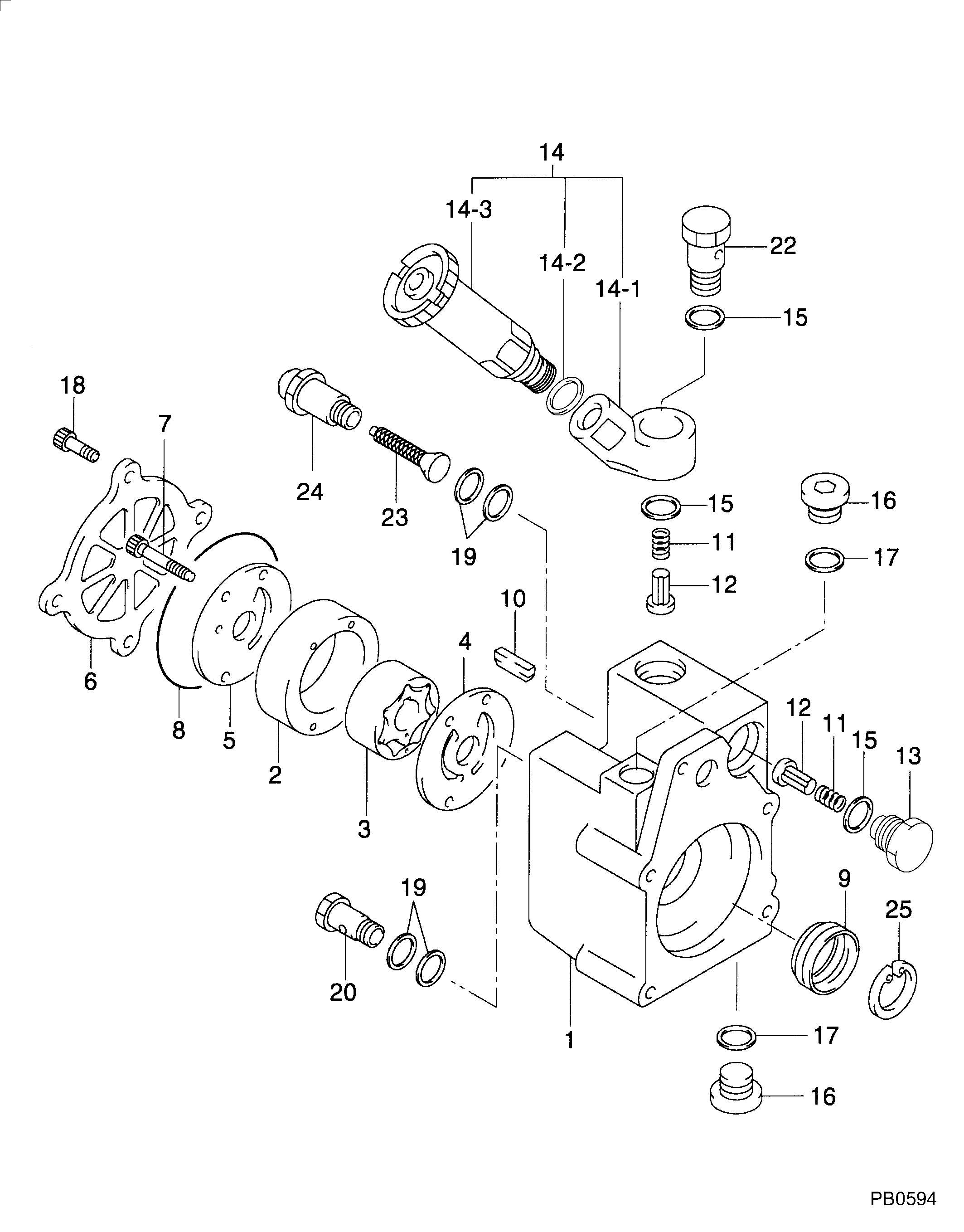 14
14-3
14-2
14-1
22
15
18
7
24
23
19
15
16
11
17
12
10
4
6
8
5
2
3
12
11
15
13
19
9
25
20
1
17
16
PB0594