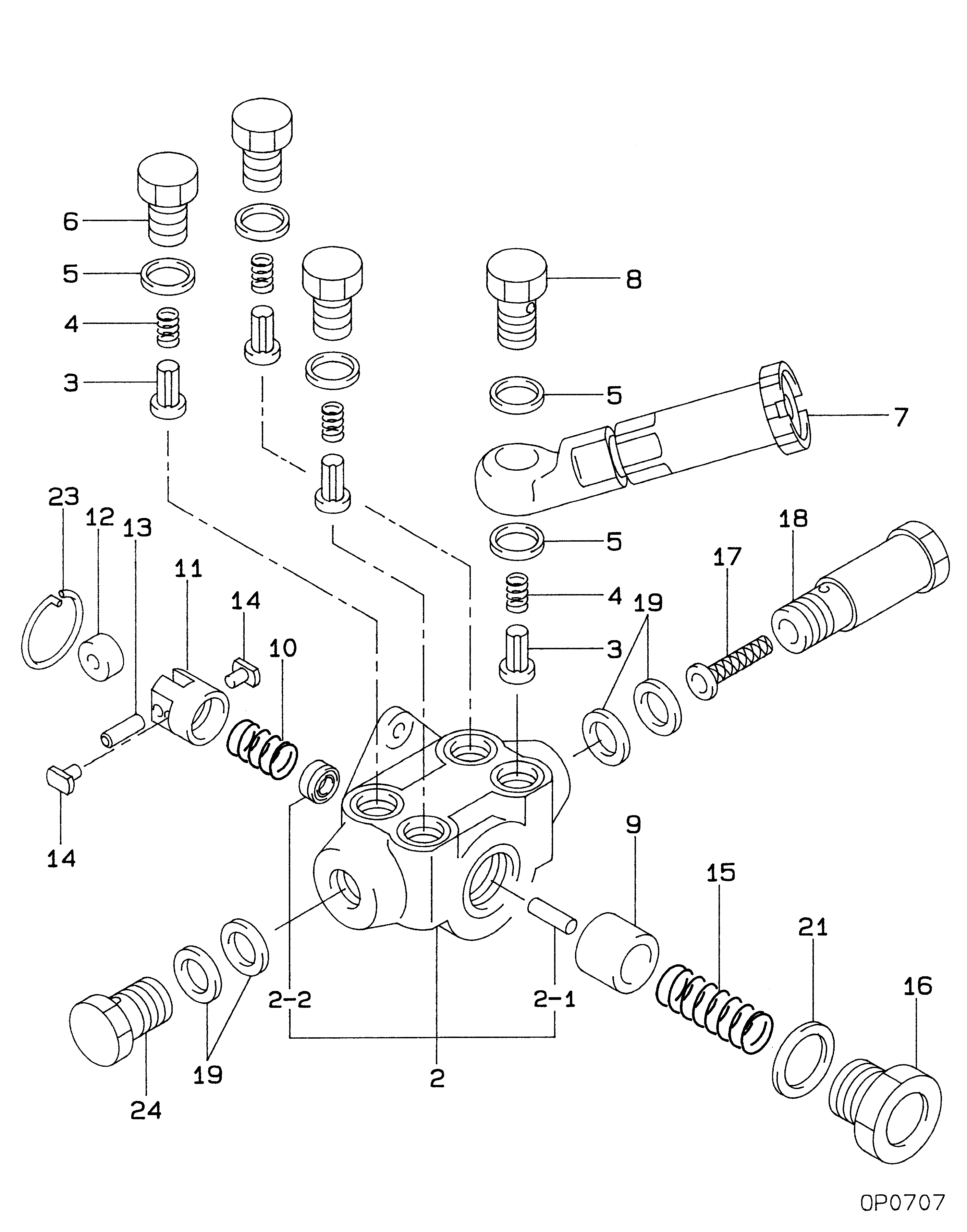 6
5
4
3
8
5
7
23
12
13
11
14
10
5
4
3
19
17
18
14
9
15
21
16
2-2
2-1
19
2
24
0P0707